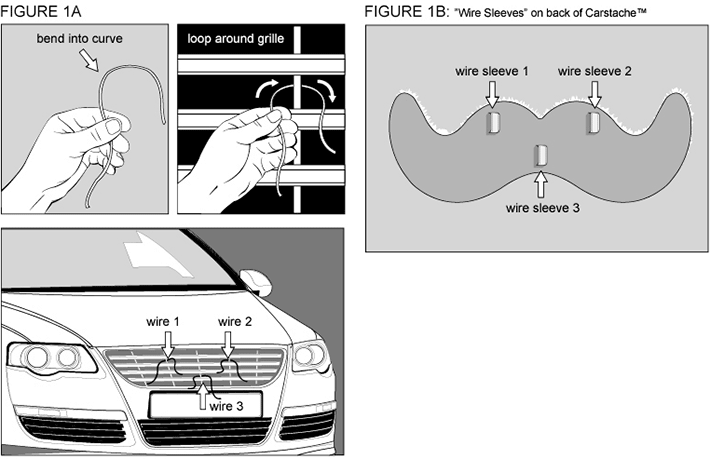 FIGURE 1A

bend into curve

loop around grille

wire 1

wire 2

wire 3

FIGURE 1B: "Wire Sleeves" on back of Carstache™

wire sleeve 1

wire sleeve 2

wire sleeve 3